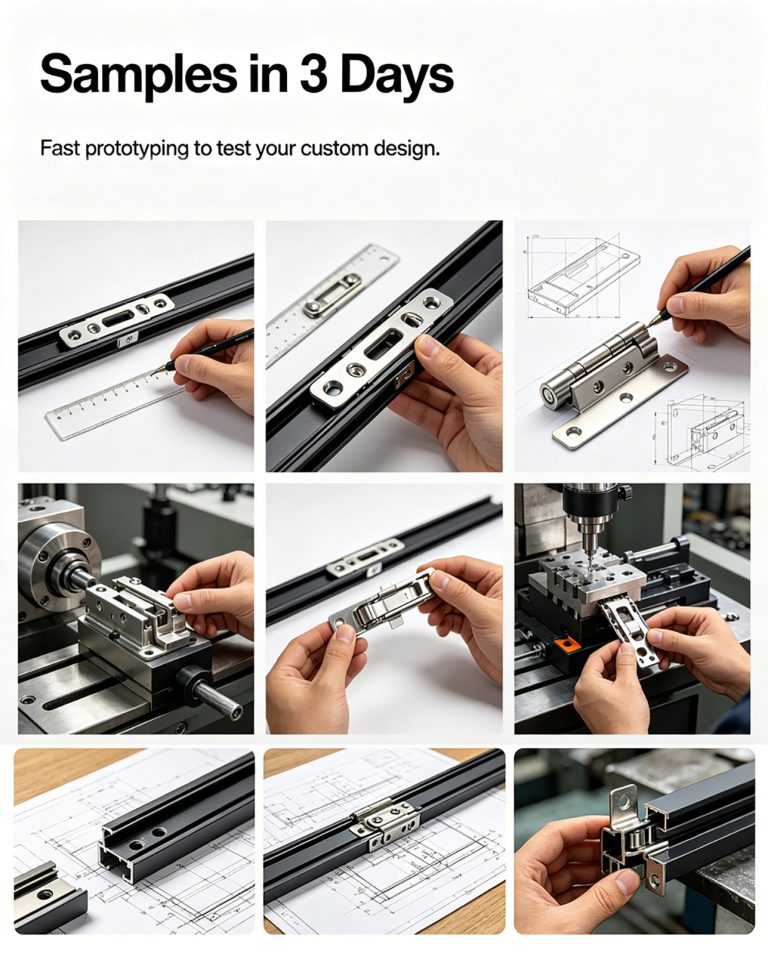 Samples in 3 Days

Fast prototyping to test your custom design.